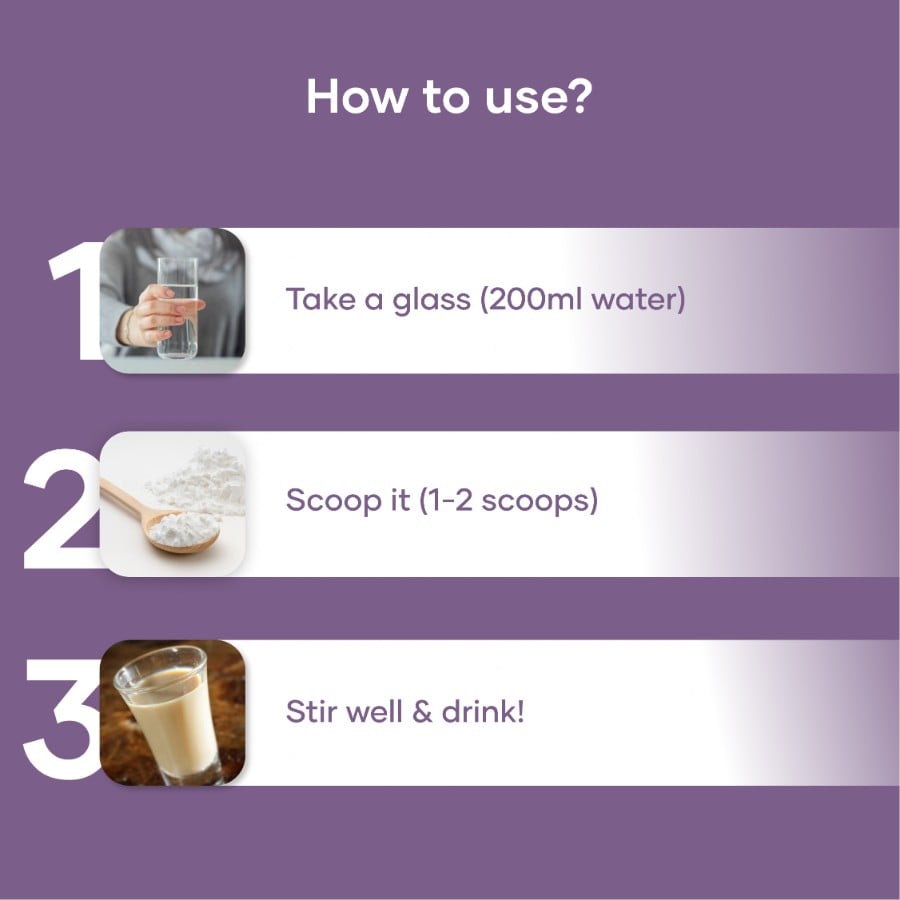 How to use?

1 Take a glass (200ml water)

2 Scoop it (1-2 scoops)

3 Stir well & drink!